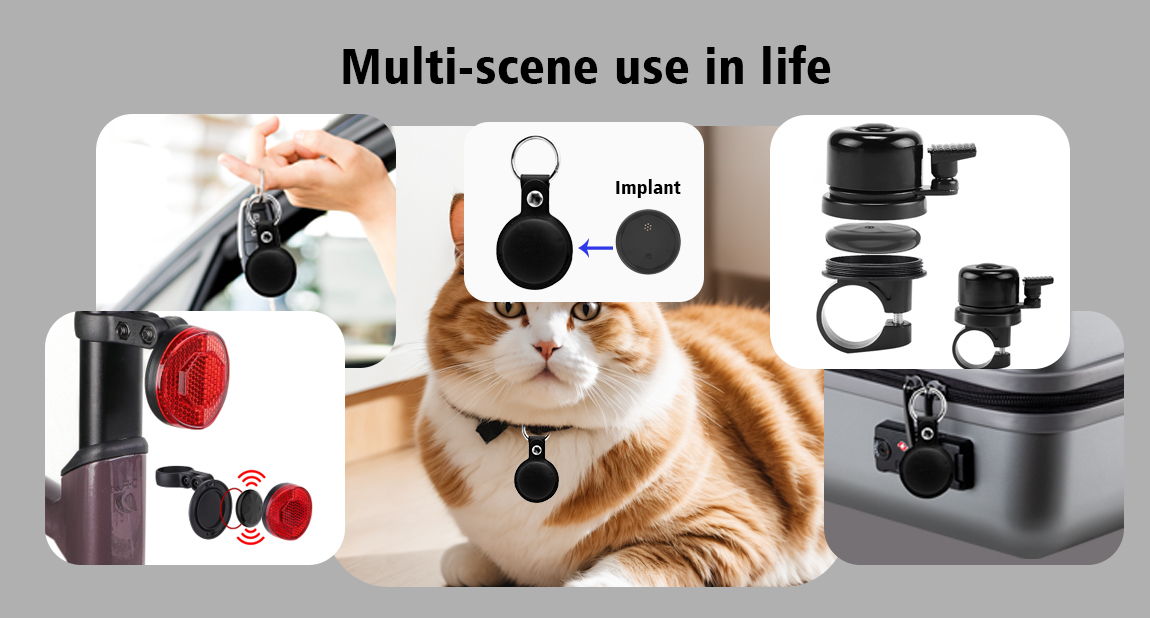 Multi-scene use in life

Implant